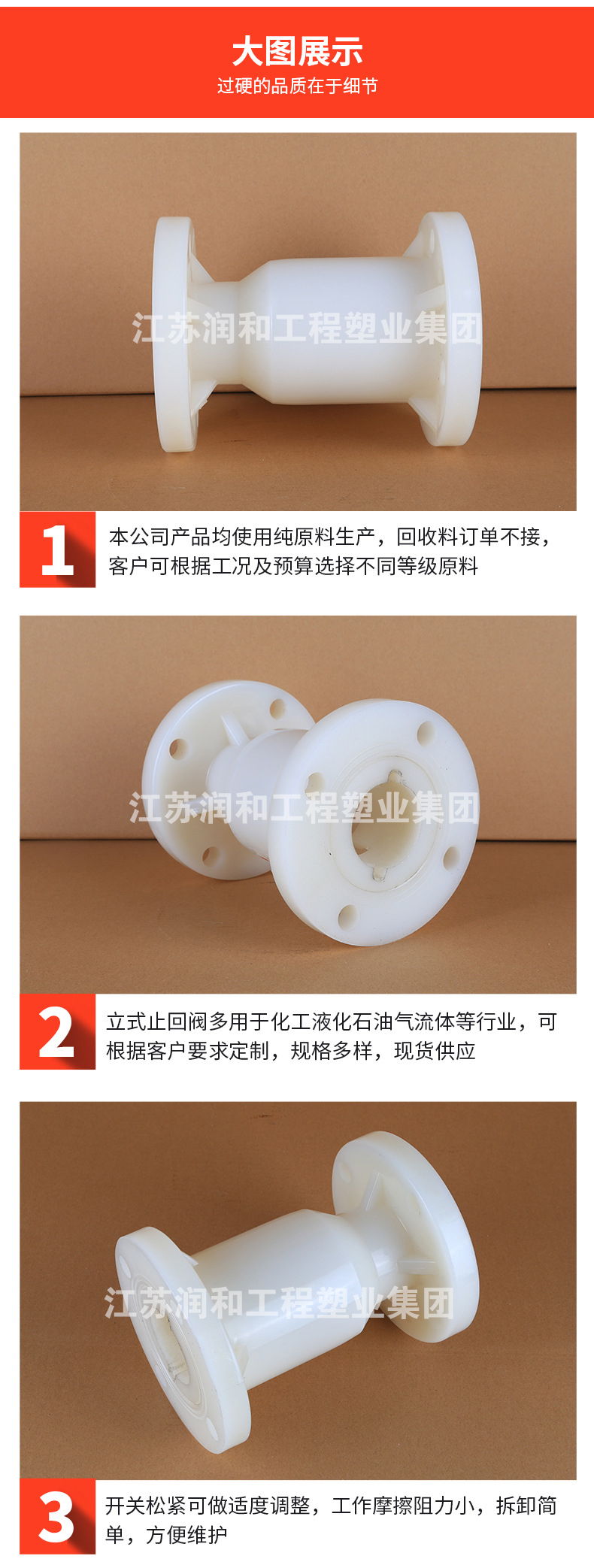 大图展示
过硬的品质在于细节

江苏润和工程塑业集团

1
本公司产品均使用纯原料生产，回收料订单不接，客户可根据工况及预算选择不同等级原料

江苏润和工程塑业集团

2
立式止回阀多用于化工液化石油气流体等行业，可根据客户要求定制，规格多样，现货供应

江苏润和工程塑业集团

3
开关松紧可做适度调整，工作摩擦阻力小，拆卸简单，方便维护