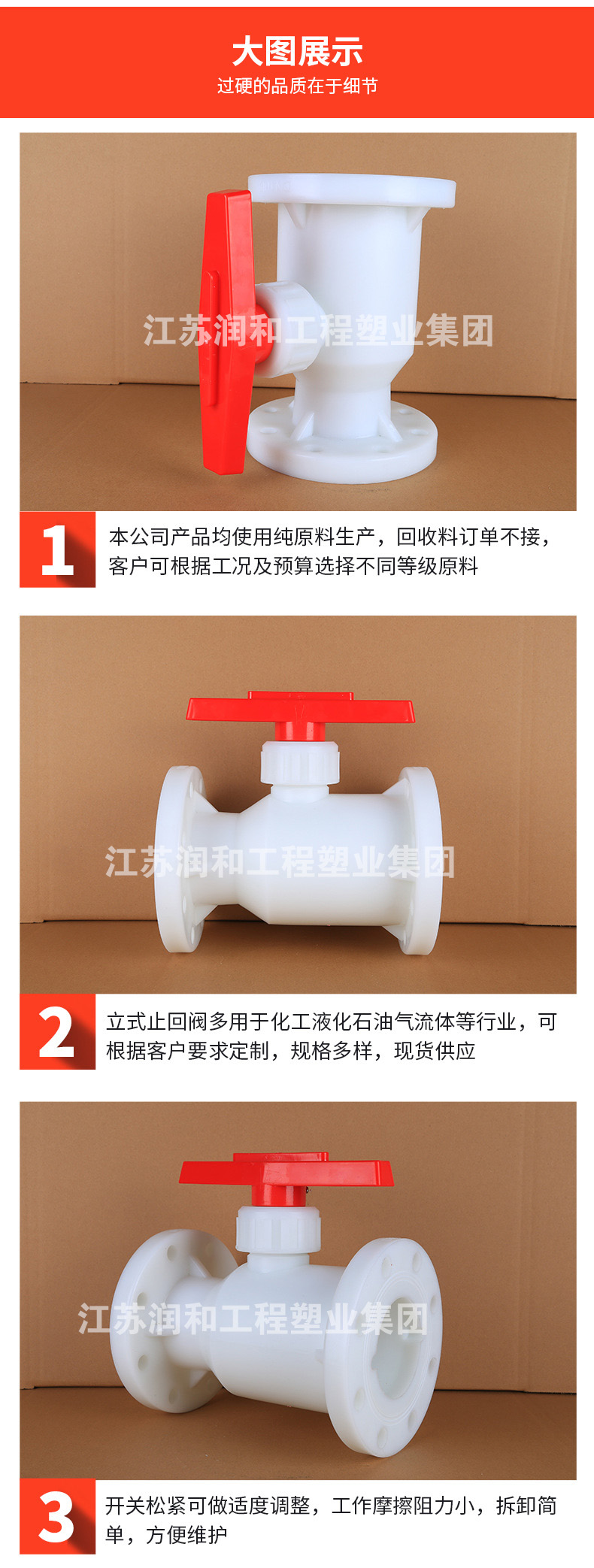 大图展示
过硬的品质在于细节

江苏润和工程塑业集团

1
本公司产品均使用纯原料生产，回收料订单不接，客户可根据工况及预算选择不同等级原料

江苏润和工程塑业集团

2
立式止回阀多用于化工液化石油气流体等行业，可根据客户要求定制，规格多样，现货供应

江苏润和工程塑业集团

3
开关松紧可做适度调整，工作摩擦阻力小，拆卸简单，方便维护